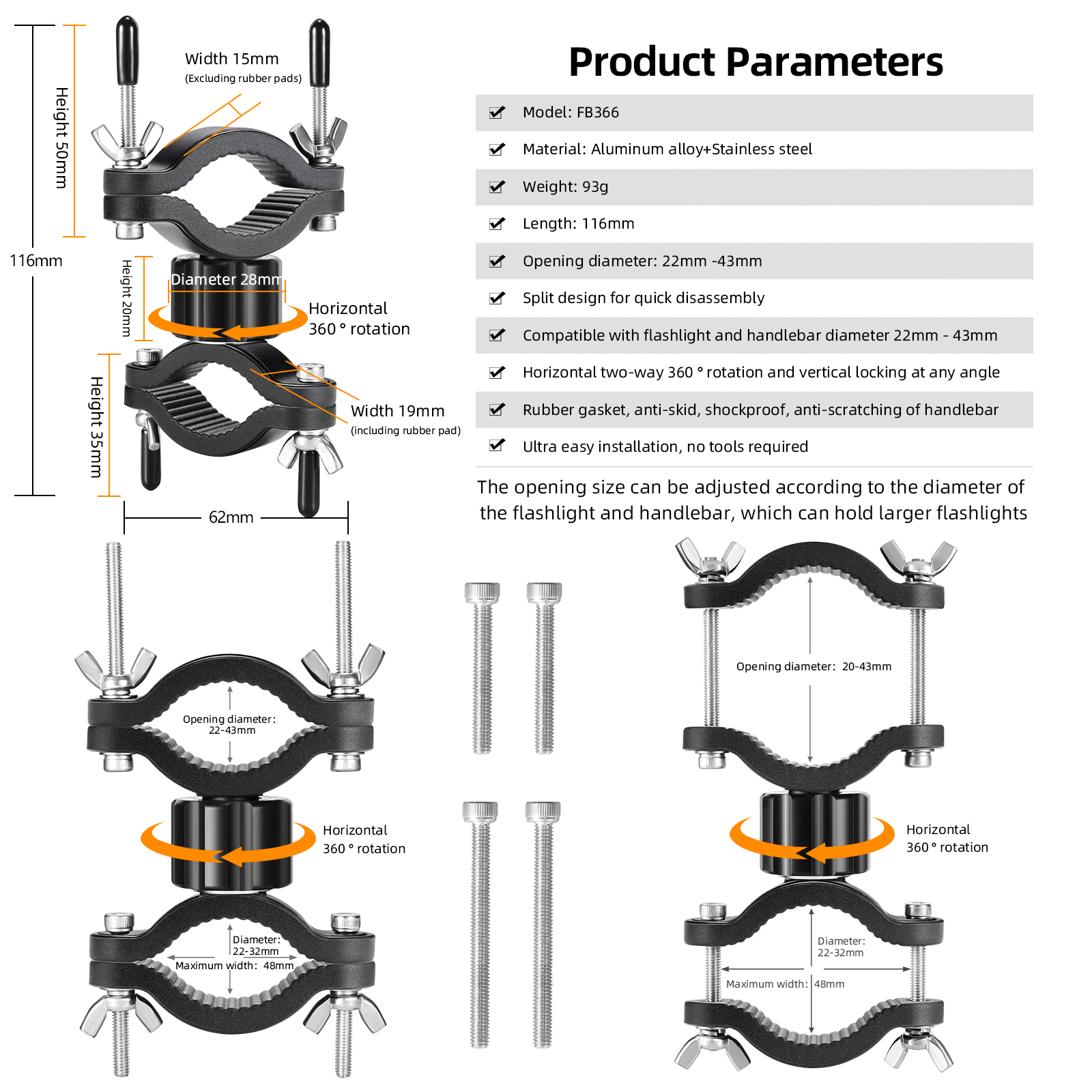 Height 50mm

Width 15mm
(Excluding rubber pads)

116mm

Height 20mm

Diameter 28mm

Horizontal
360 ° rotation

Height 35mm

Width 19mm
(including rubber pad)

62mm

Product Parameters

Model: FB366

Material: Aluminum alloy+Stainless steel

Weight: 93g

Length: 116mm

Opening diameter: 22mm -43mm

Split design for quick disassembly

Compatible with flashlight and handlebar diameter 22mm - 43mm

Horizontal two-way 360 ° rotation and vertical locking at any angle

Rubber gasket, anti-skid, shockproof, anti-scratching of handlebar

Ultra easy installation, no tools required

The opening size can be adjusted according to the diameter of the flashlight and handlebar, which can hold larger flashlights

Opening diameter:
22-43mm

Horizontal
360 ° rotation

Diameter:
22-32mm

Maximum width: 48mm

Opening diameter: 20-43mm

Horizontal
360 ° rotation

Diameter:
22-32mm

Maximum width: 48mm