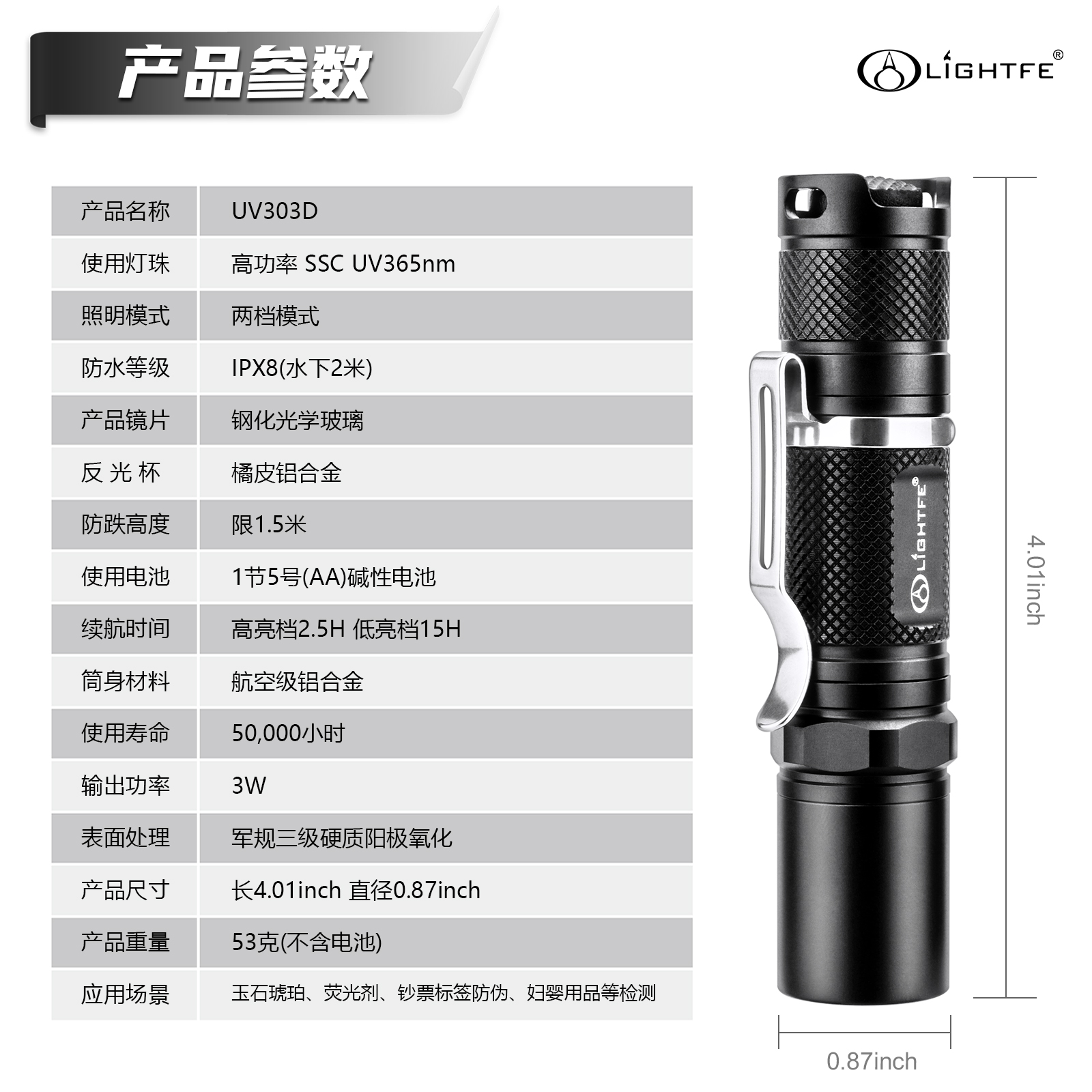 产品参数

LIGHTFE®

| 产品名称 | UV303D |
|---|---|
| 使用灯珠 | 高功率 SSC UV365nm |
| 照明模式 | 两档模式 |
| 防水等级 | IPX8(水下2米) |
| 产品镜片 | 钢化光学玻璃 |
| 反 光 杯 | 橘皮铝合金 |
| 防跌高度 | 限1.5米 |
| 使用电池 | 1节5号(AA)碱性电池 |
| 续航时间 | 高亮档2.5H 低亮档15H |
| 筒身材料 | 航空级铝合金 |
| 使用寿命 | 50,000小时 |
| 输出功率 | 3W |
| 表面处理 | 军规三级硬质阳极氧化 |
| 产品尺寸 | 长4.01inch 直径0.87inch |
| 产品重量 | 53克(不含电池) |
| 应用场景 | 玉石琥珀、荧光剂、钞票标签防伪、妇婴用品等检测 |

LIGHTFE®

4.01inch

0.87inch