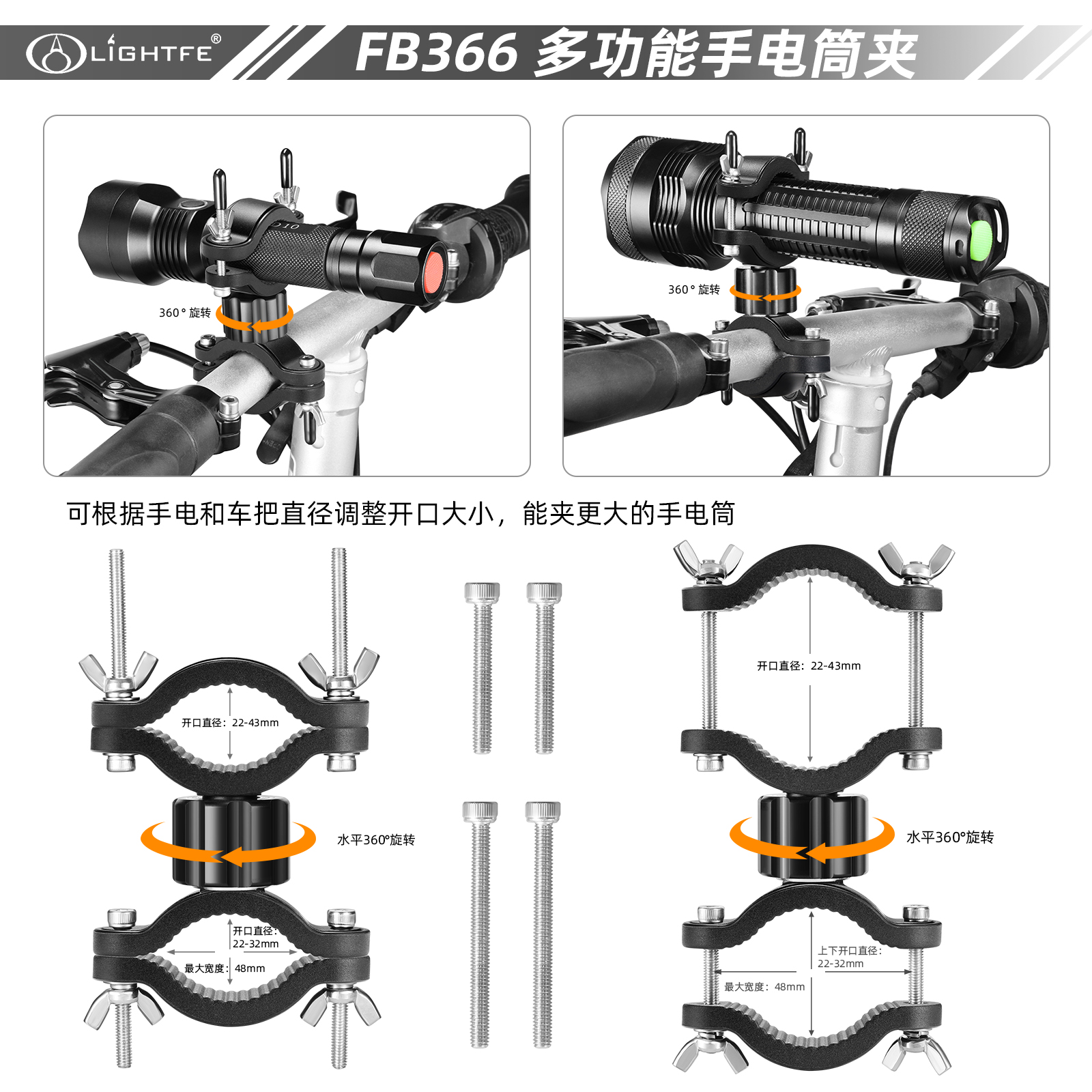 LIGHTFE®

FB366 多功能手电筒夹

360° 旋转

360° 旋转

可根据手电和车把直径调整开口大小，能夹更大的手电筒

开口直径：22-43mm

水平360°旋转

开口直径：22-32mm

最大宽度：48mm

开口直径：22-43mm

水平360°旋转

上下开口直径：22-32mm

最大宽度：48mm